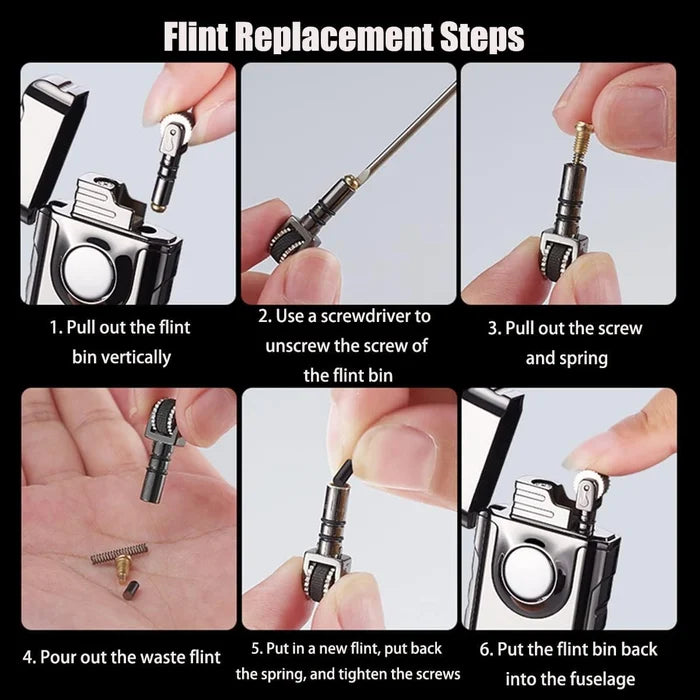 Flint Replacement Steps

1. Pull out the flint bin vertically

2. Use a screwdriver to unscrew the screw of the flint bin

3. Pull out the screw and spring

4. Pour out the waste flint

5. Put in a new flint, put back the spring, and tighten the screws

6. Put the flint bin back into the fuselage